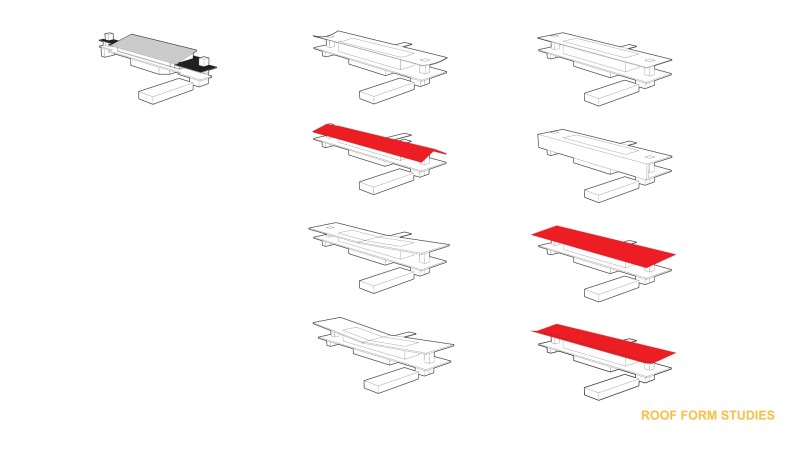 ROOF FORM STUDIES